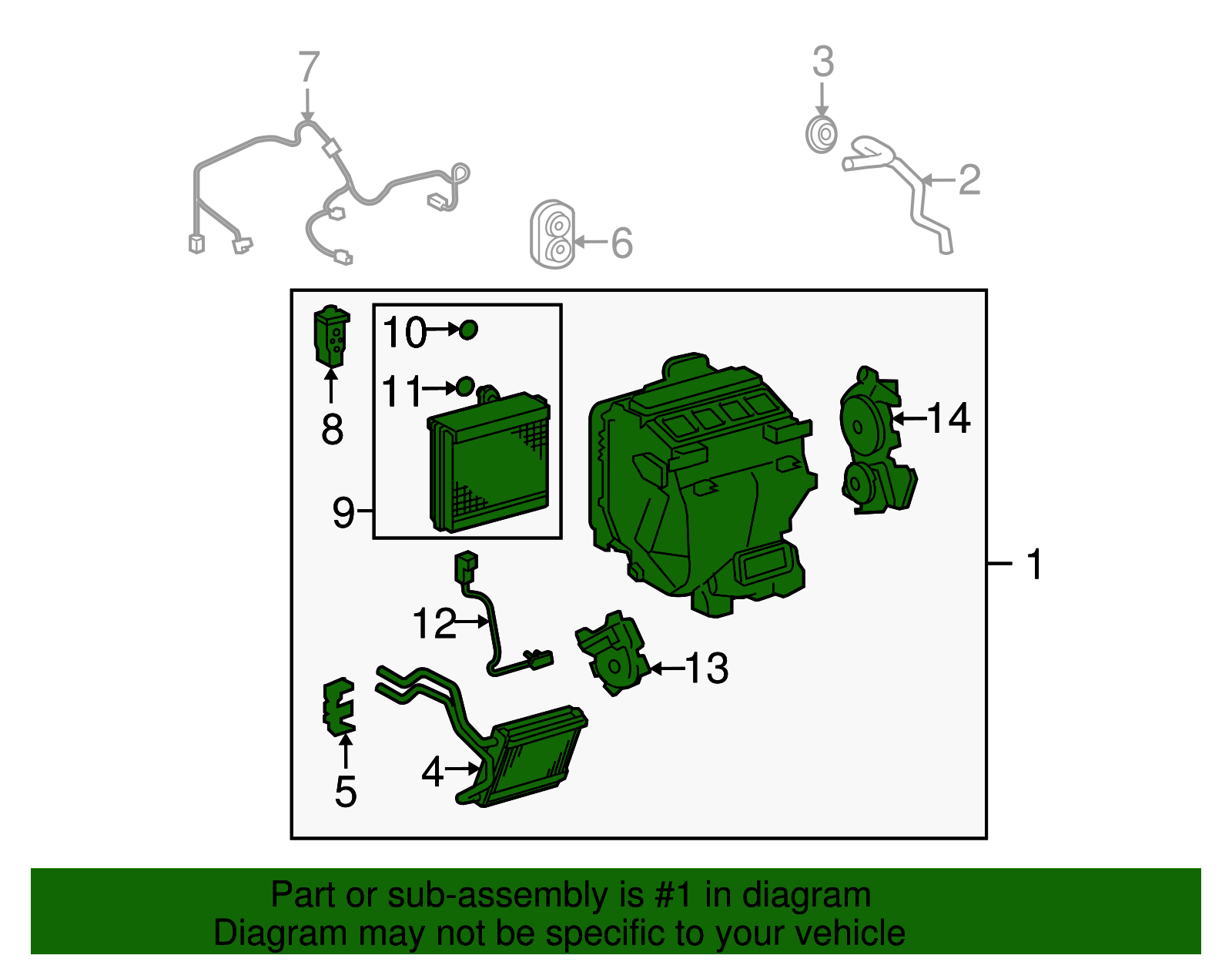 7
3
2
6
10
11
8
9
14
1
12
13
5
4

Part or sub-assembly is #1 in diagram
Diagram may not be specific to your vehicle