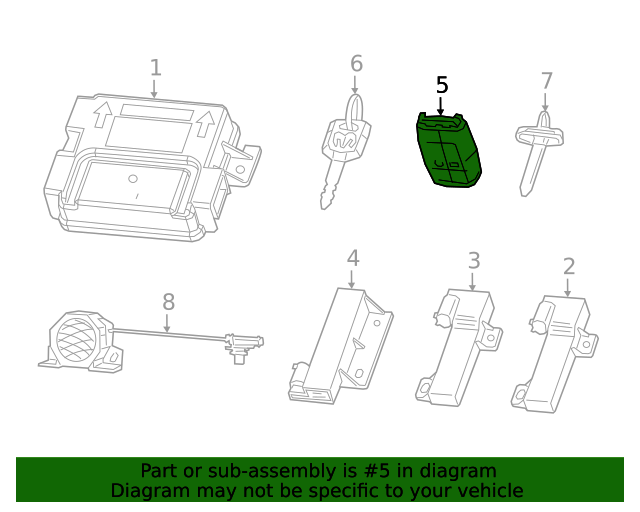 1
6
5
7
8
4
3
2

Part or sub-assembly is #5 in diagram
Diagram may not be specific to your vehicle