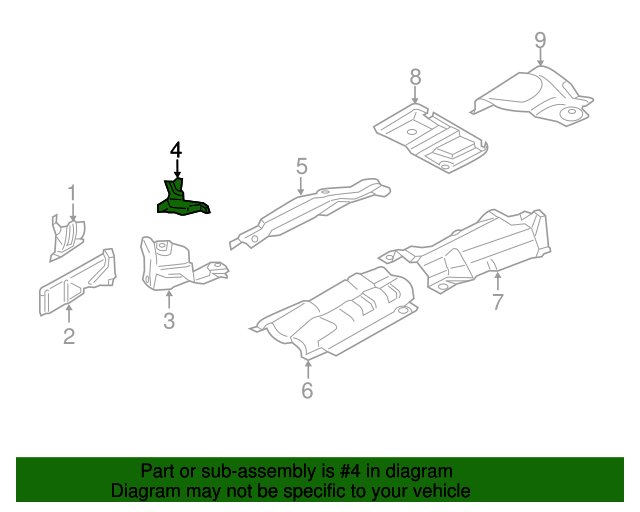 9
8
4
5
1
3
2
7
6
Part or sub-assembly is #4 in diagram
Diagram may not be specific to your vehicle