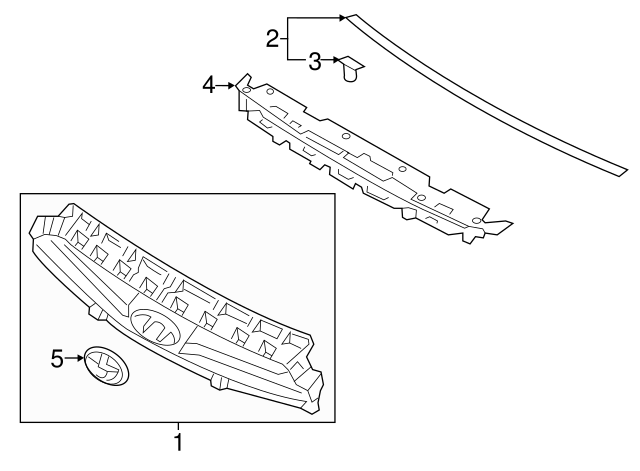 2
3
4
5
1