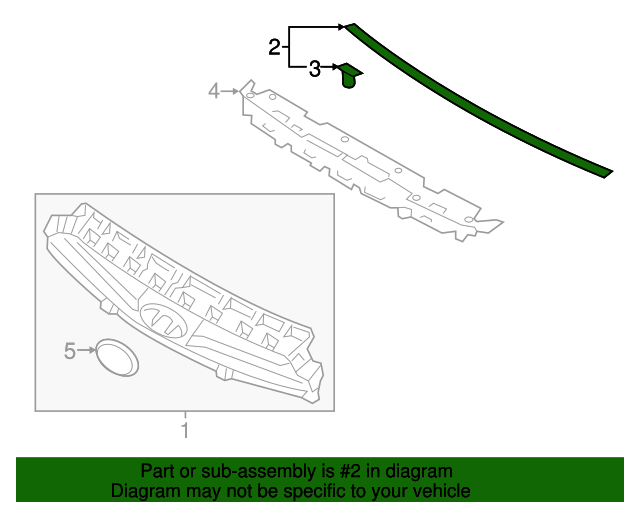 2
3
4
5
1
Part or sub-assembly is #2 in diagram
Diagram may not be specific to your vehicle