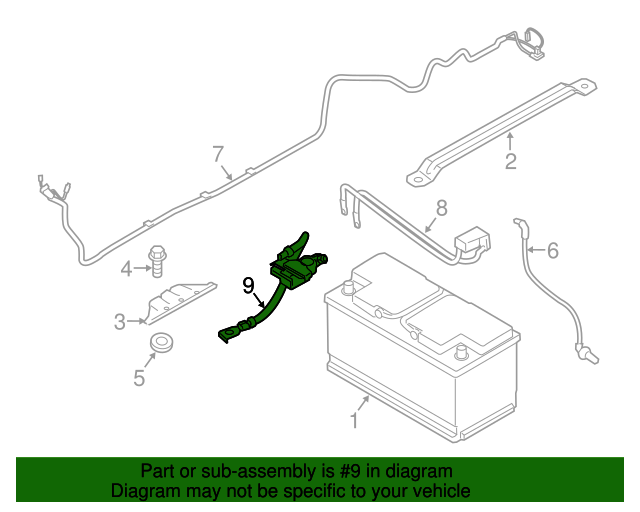 7
2
8
6
4
9
3
5
1

Part or sub-assembly is #9 in diagram
Diagram may not be specific to your vehicle