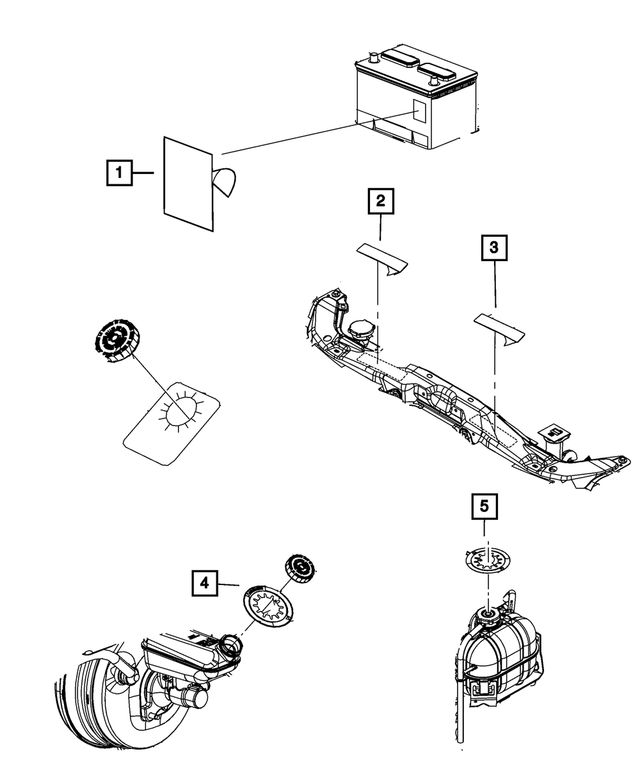 1
2
3
4
5