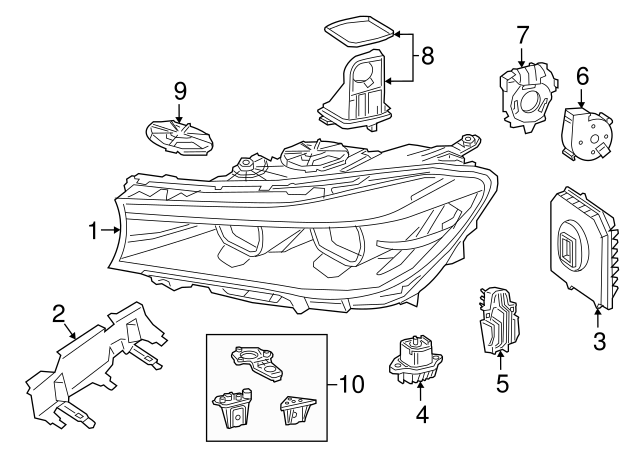 8
7
6
9
1
3
2
5
10
4