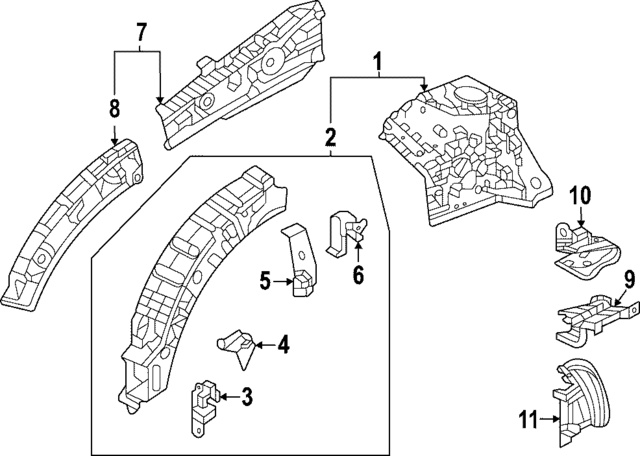 7
1
8
2
10
5
6
9
4
3
11