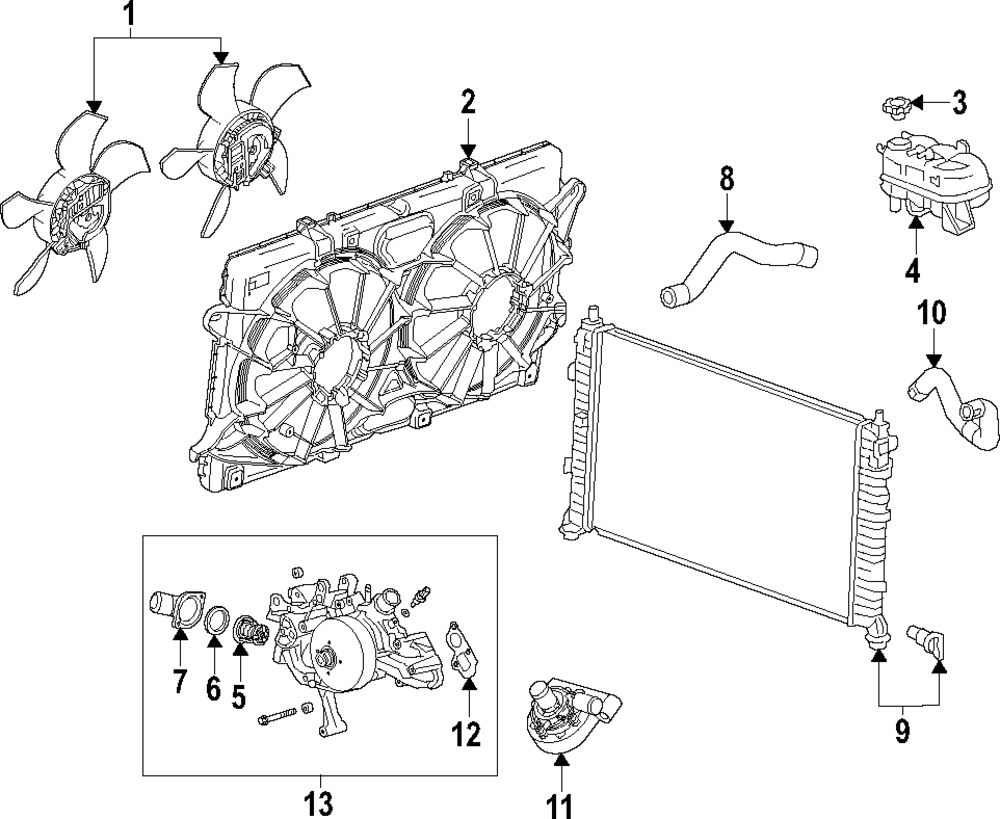 1
2
3
8
4
10
7
6
5
12
9
13
11