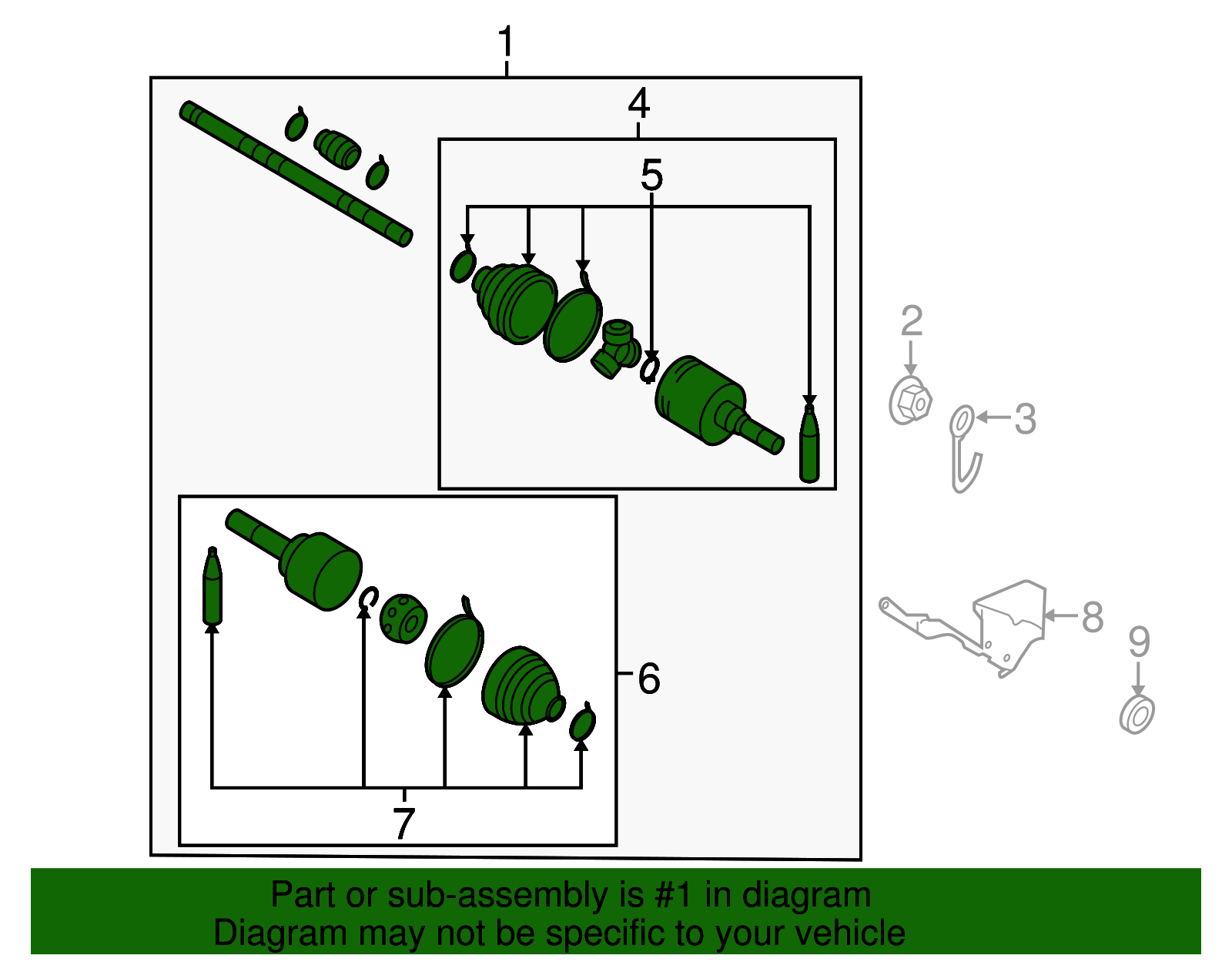 1
4
5
2
3
8
9
6
7

Part or sub-assembly is #1 in diagram
Diagram may not be specific to your vehicle