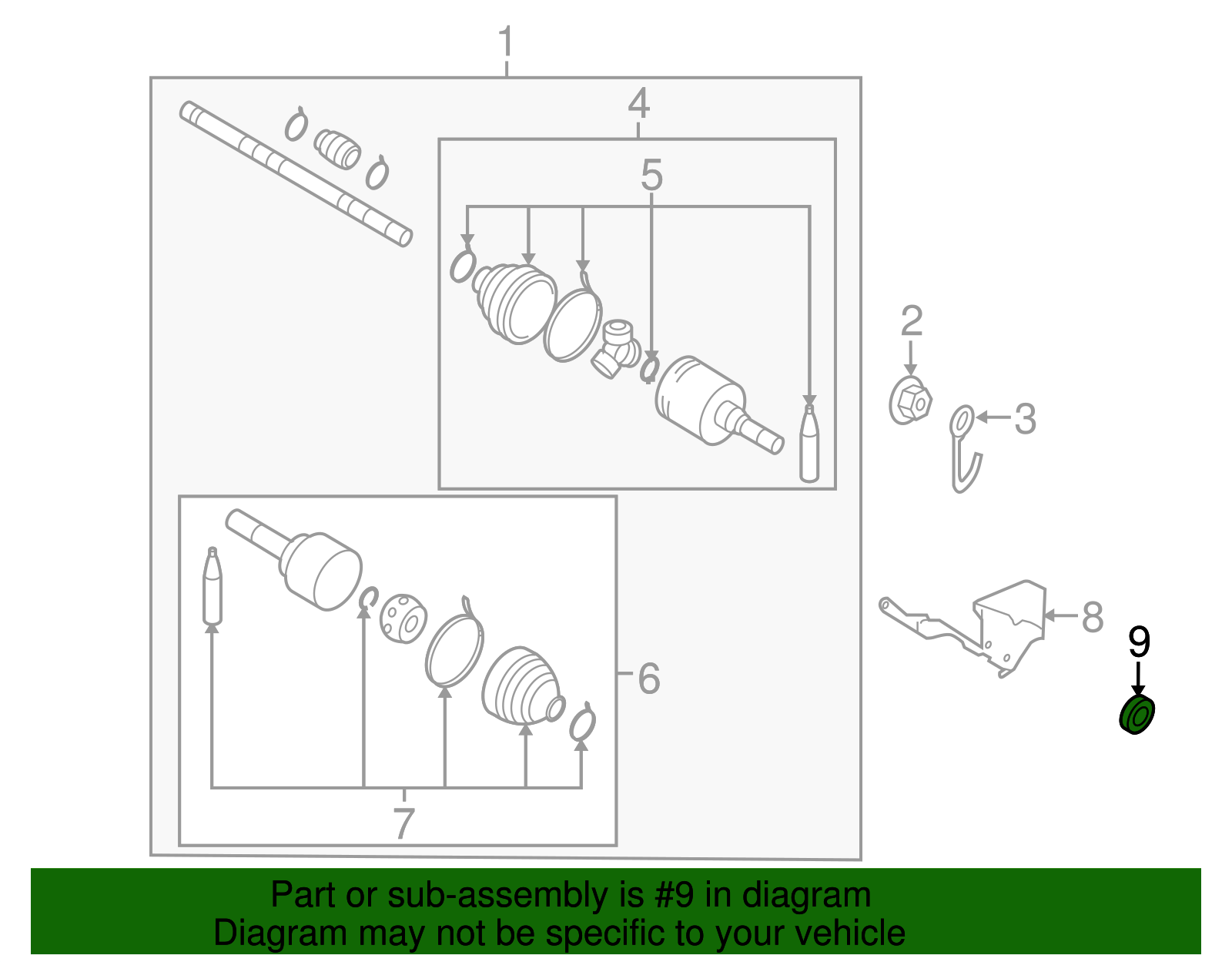 1
4
5
2
3
8
9
6
7

Part or sub-assembly is #9 in diagram
Diagram may not be specific to your vehicle