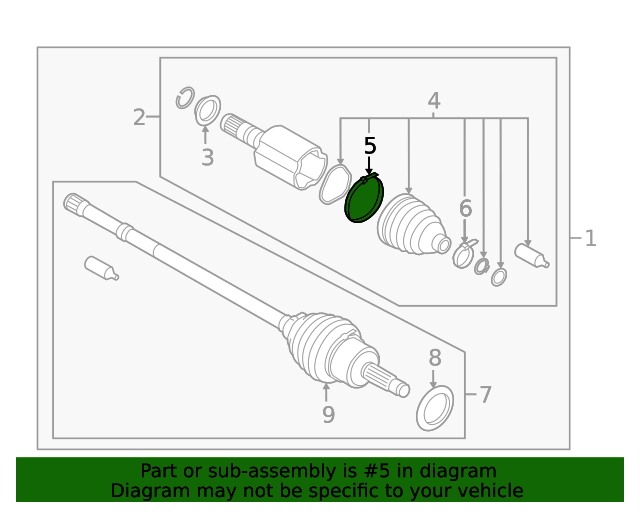 2
3
4
5
6
1
8
7
9

Part or sub-assembly is #5 in diagram
Diagram may not be specific to your vehicle