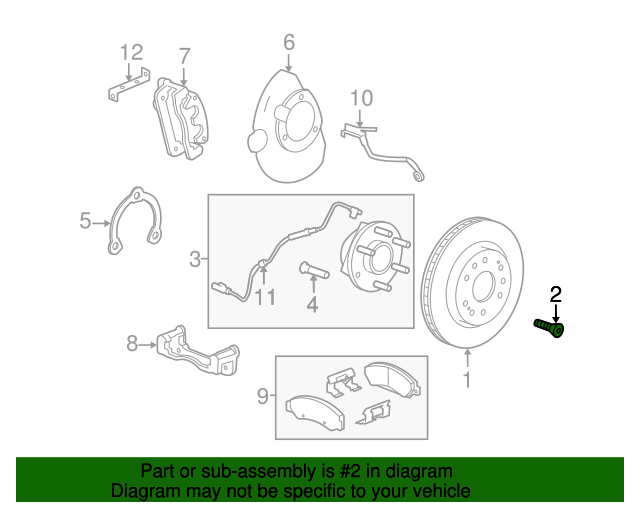 12
7
6
10
5
3
11
4
2
8
1
9

Part or sub-assembly is #2 in diagram
Diagram may not be specific to your vehicle