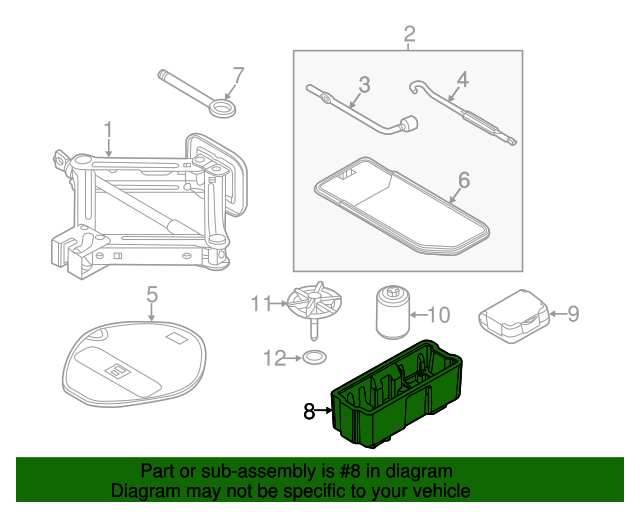 2
7
3
4
1
6
5
11
10
9
12
8
Part or sub-assembly is #8 in diagram
Diagram may not be specific to your vehicle