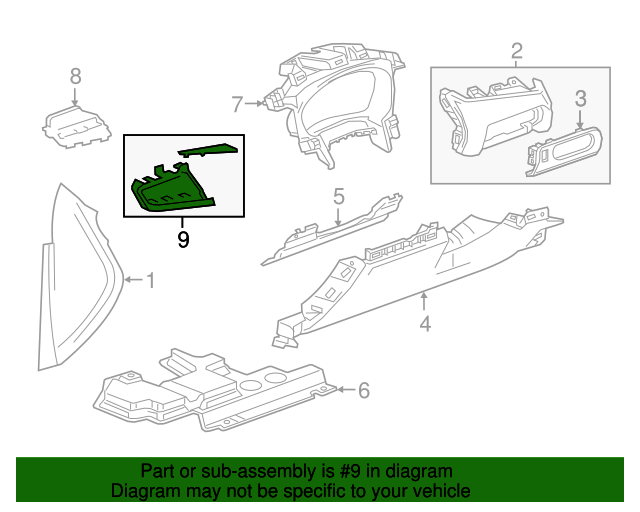 8
7
2
3
9
5
1
4
6

Part or sub-assembly is #9 in diagram
Diagram may not be specific to your vehicle