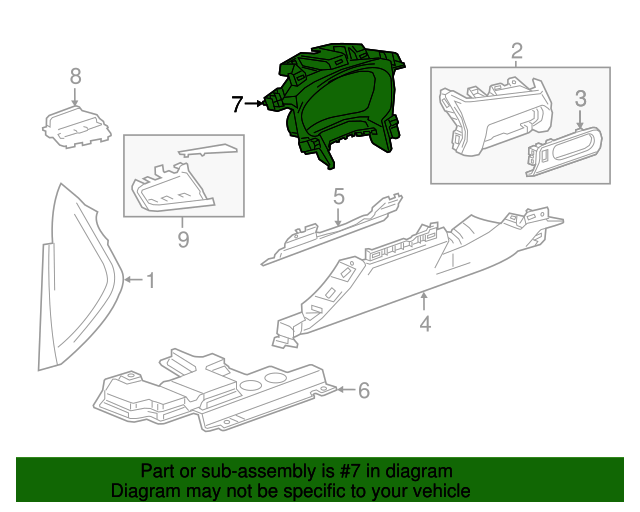 8

7

2

3

9

5

1

4

6

Part or sub-assembly is #7 in diagram
Diagram may not be specific to your vehicle