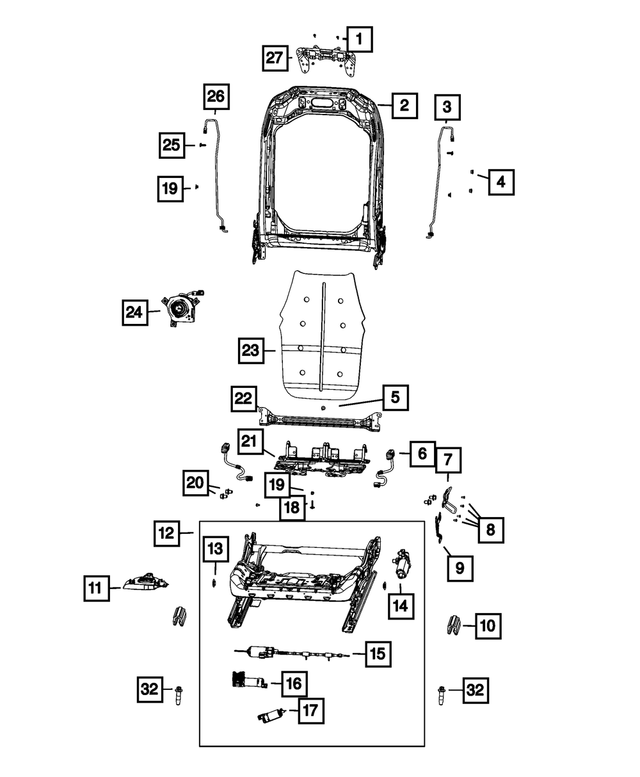 1
27
26
2
3
25
4
19
24
23
22
5
21
6
7
20
19
18
8
12
13
9
11
14
10
15
32
16
32
17