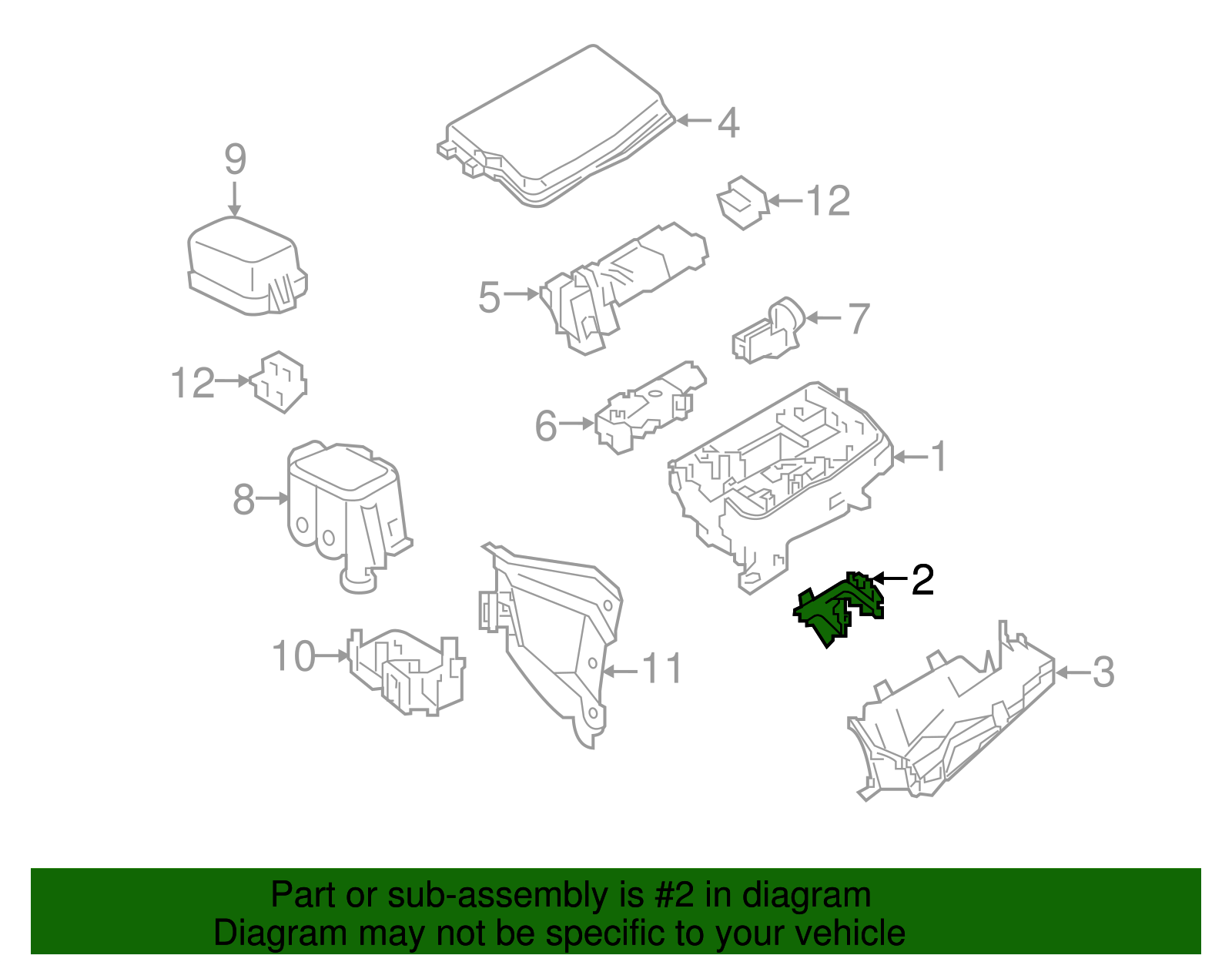 4
9
12
5
7
12
6
1
8
2
10
11
3

Part or sub-assembly is #2 in diagram
Diagram may not be specific to your vehicle