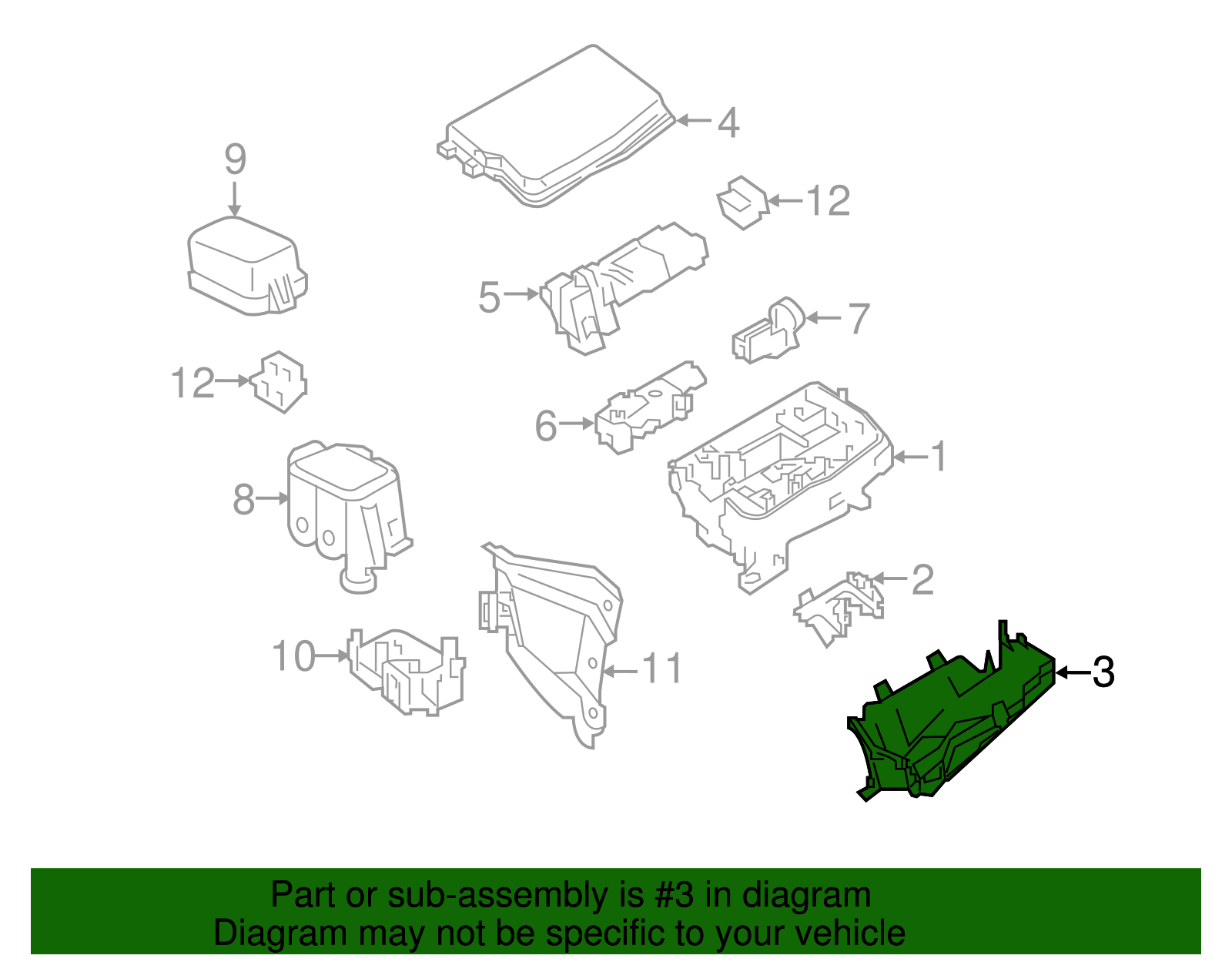 4

9

12

5

7

12

6

1

8

2

10

11

3

Part or sub-assembly is #3 in diagram
Diagram may not be specific to your vehicle