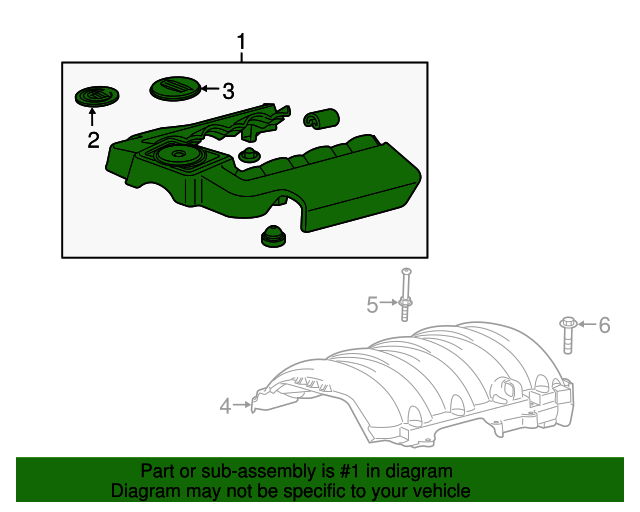 1
3
2
5
6
4

Part or sub-assembly is #1 in diagram
Diagram may not be specific to your vehicle