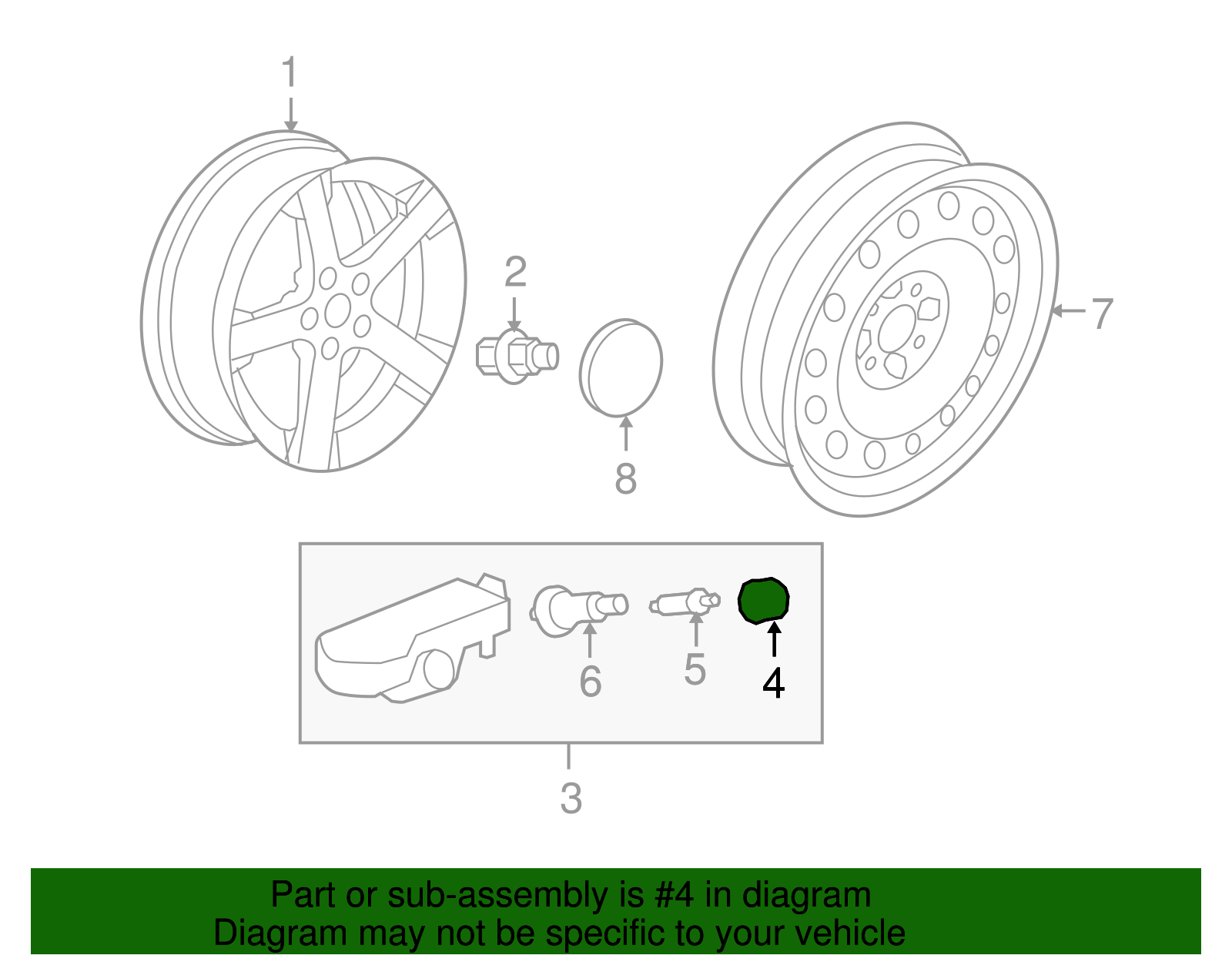 1
2
7
8
6
5
4
3
Part or sub-assembly is #4 in diagram
Diagram may not be specific to your vehicle