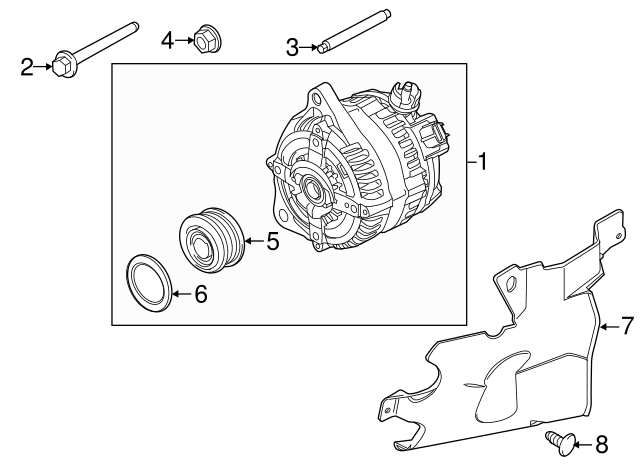 2
4
3
1
5
6
7
8