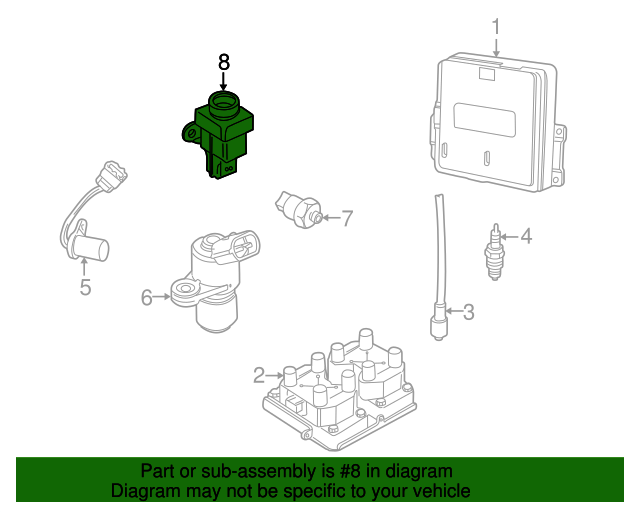 8

1

7

4

5

6

3

2

Part or sub-assembly is #8 in diagram
Diagram may not be specific to your vehicle