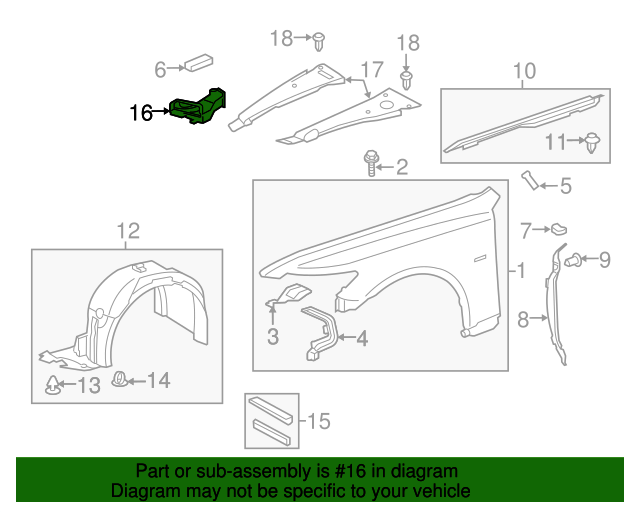 18
18
6
17
10
16
11
2
5
12
7
9
1
8
3
4
13
14
15

Part or sub-assembly is #16 in diagram
Diagram may not be specific to your vehicle