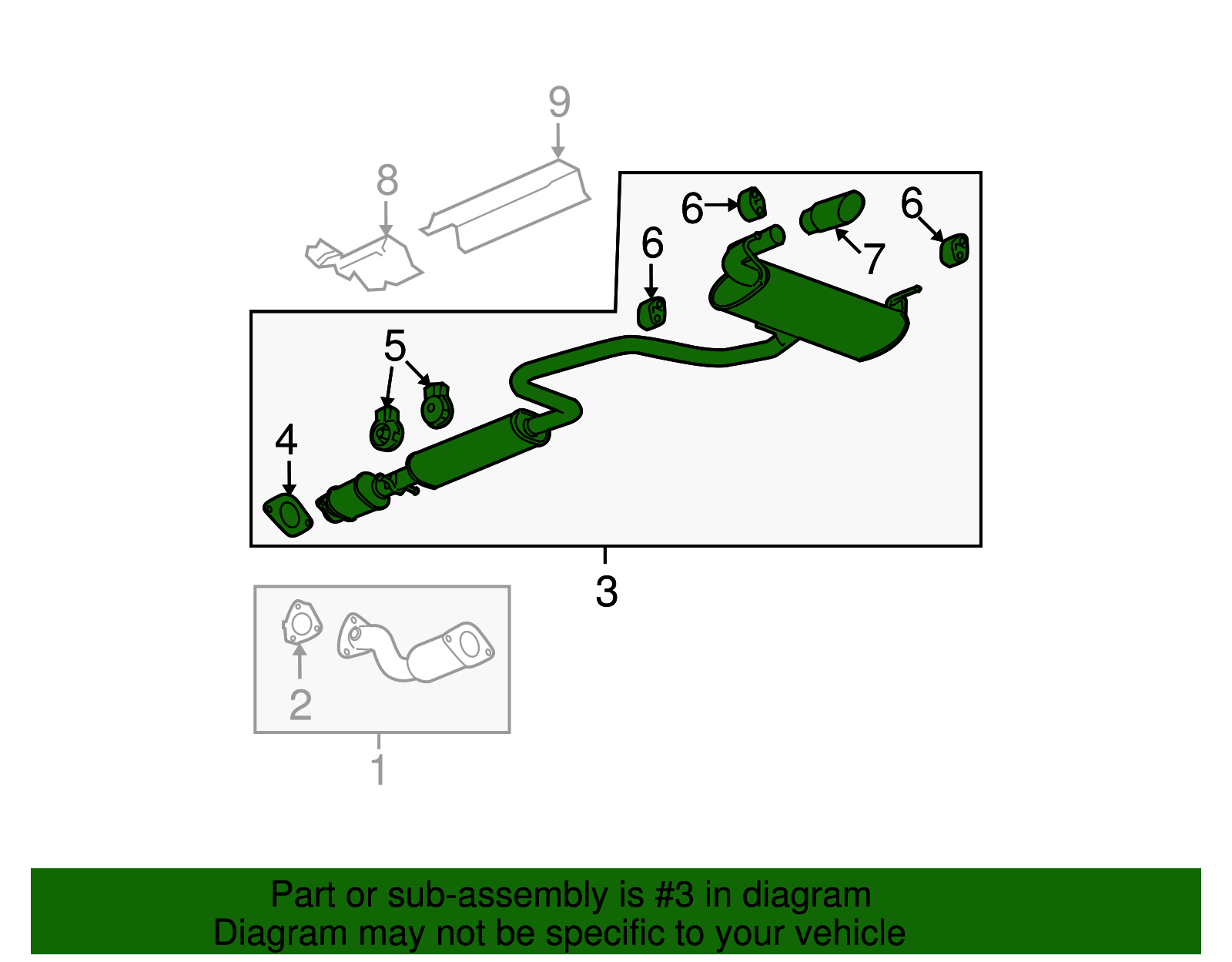 9
8
6
6
7
6
5
4
3
2
1

Part or sub-assembly is #3 in diagram
Diagram may not be specific to your vehicle