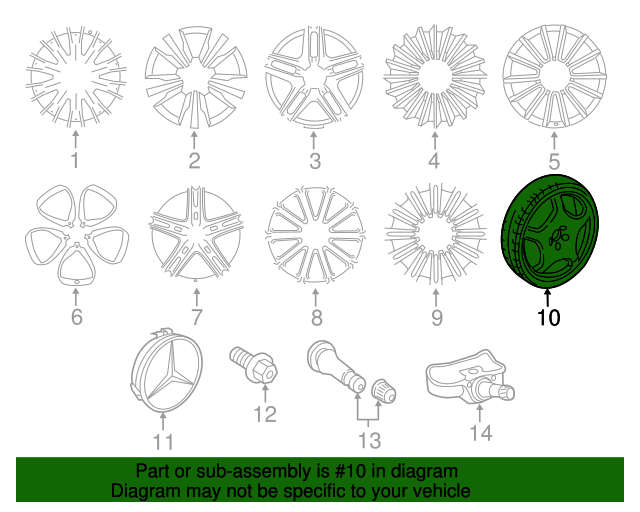 1
2
3
4
5
6
7
8
9
10
11
12
13
14

Part or sub-assembly is #10 in diagram
Diagram may not be specific to your vehicle