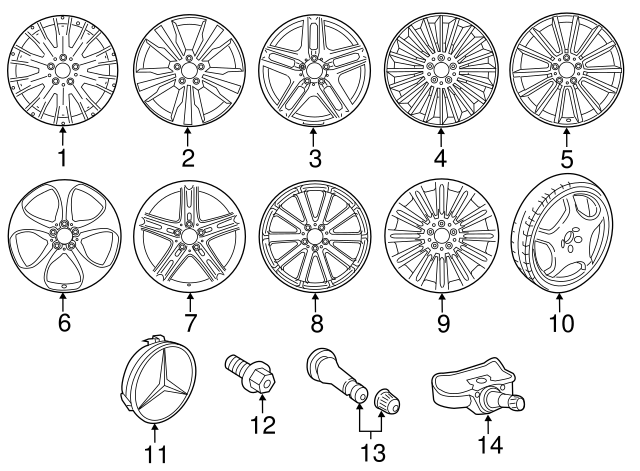 1
2
3
4
5
6
7
8
9
10
11
12
13
14