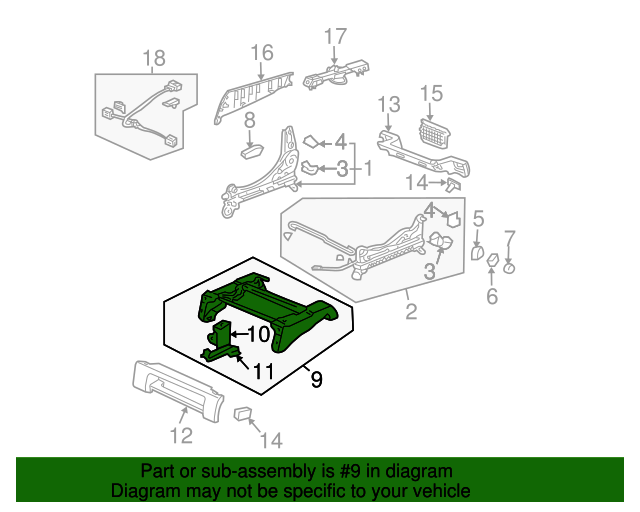 18
16
17
8
4
3
1
13
15
14
4
5
7
3
6
2
10
11
9
12
14

Part or sub-assembly is #9 in diagram
Diagram may not be specific to your vehicle