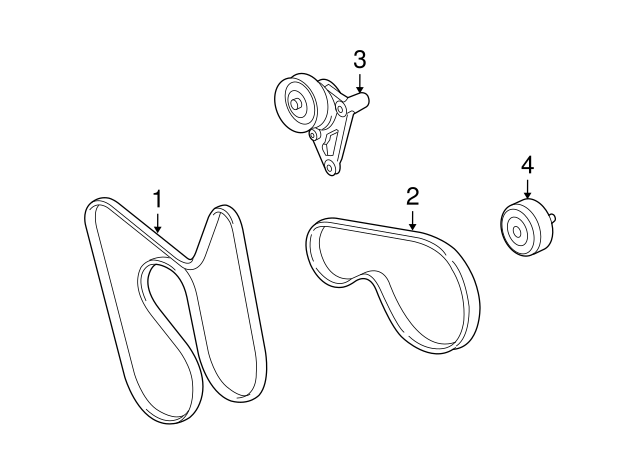 3
4
1
2