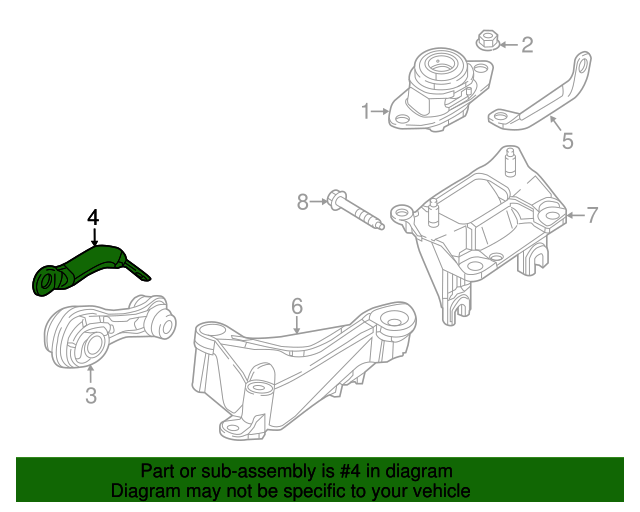 2
1
5
8
7
4
6
3

Part or sub-assembly is #4 in diagram
Diagram may not be specific to your vehicle