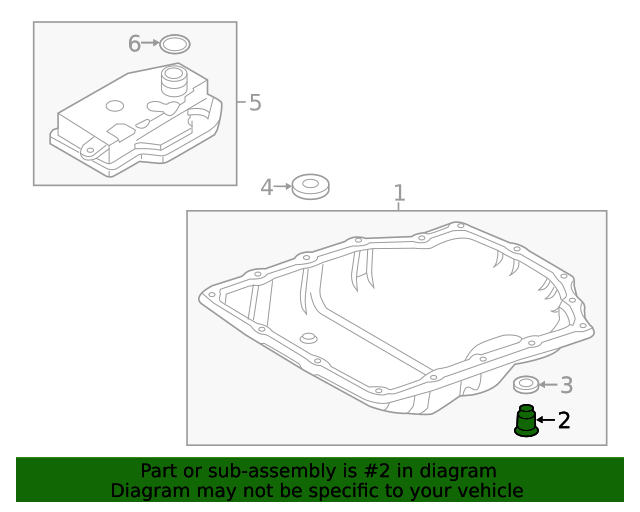 6
5
4
1
3
2

Part or sub-assembly is #2 in diagram
Diagram may not be specific to your vehicle