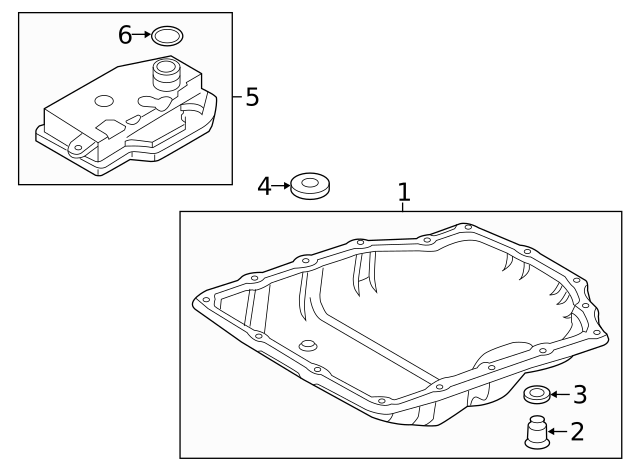 6
5
4
1
3
2