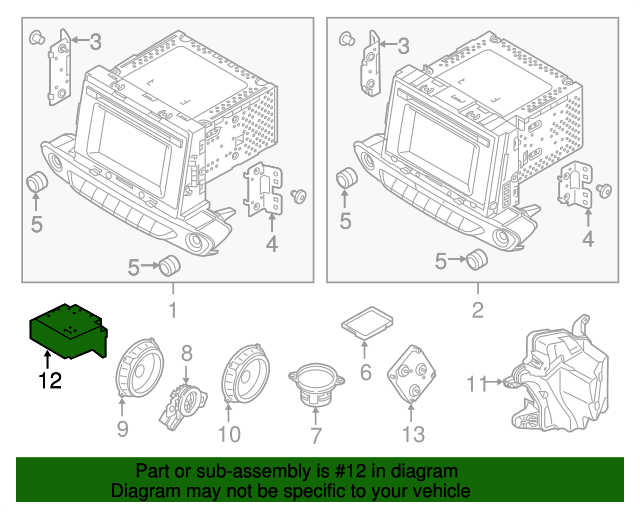 3
5
4
5
1
3
5
4
5
2
12
9
8
10
7
6
13
11

Part or sub-assembly is #12 in diagram
Diagram may not be specific to your vehicle