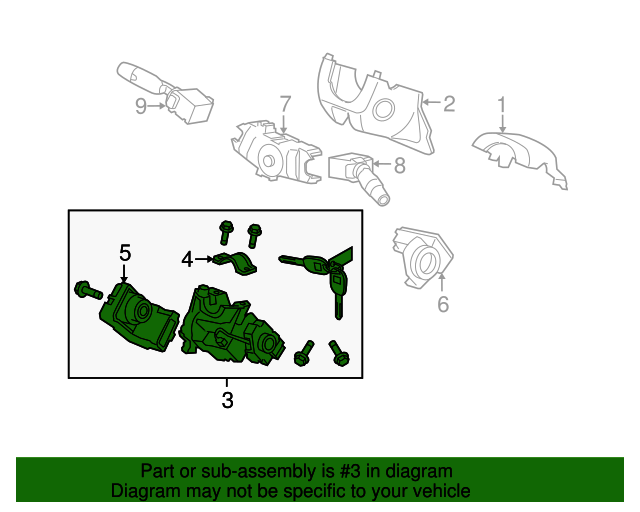 9
7
2
1
8
5
4
6
3

Part or sub-assembly is #3 in diagram
Diagram may not be specific to your vehicle