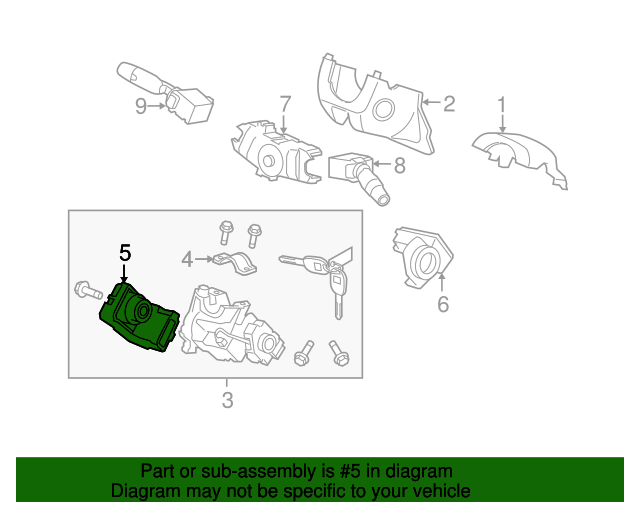 9
7
2
1
8
5
4
6
3

Part or sub-assembly is #5 in diagram
Diagram may not be specific to your vehicle