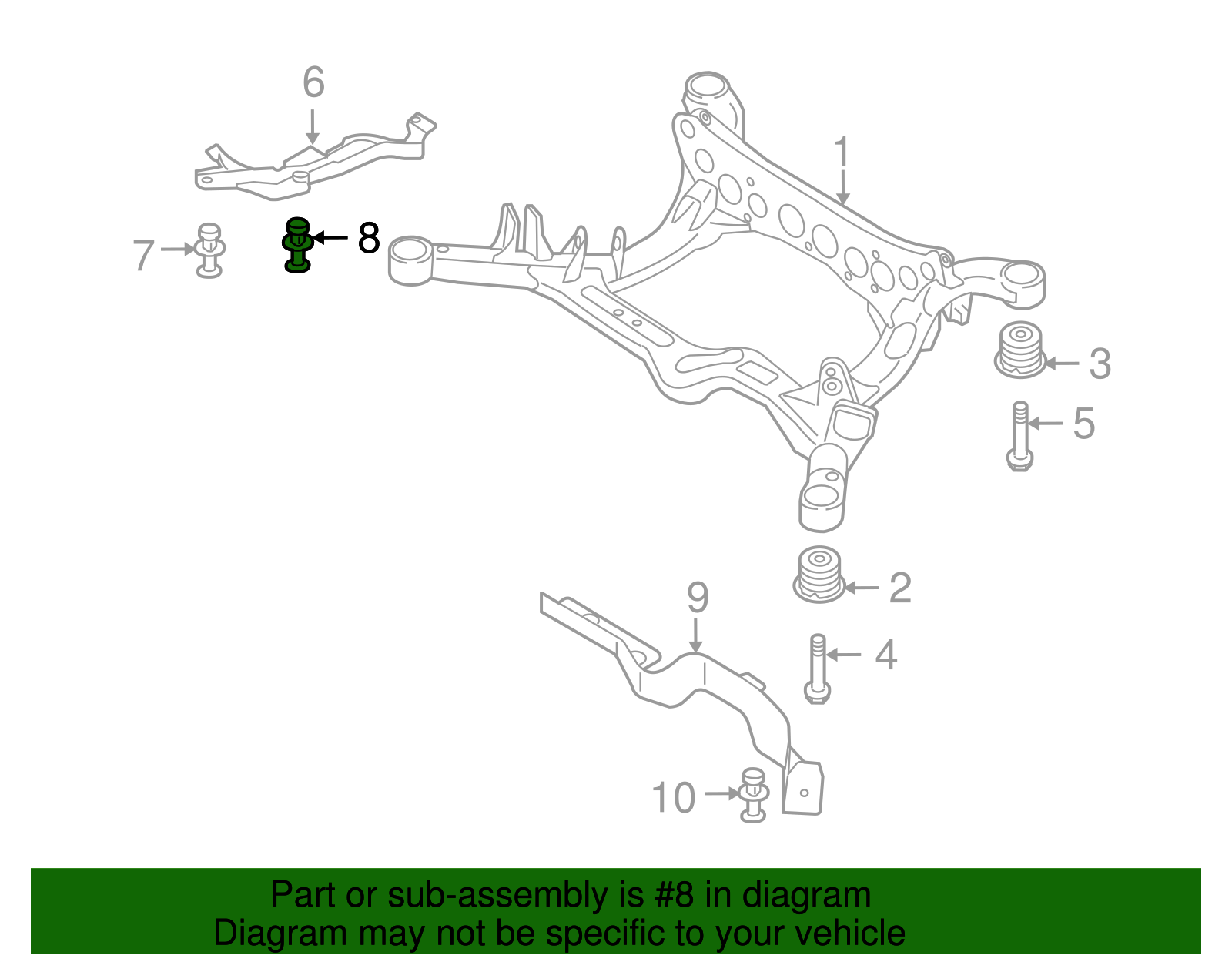 6
1
7
8
3
5
2
9
4
10

Part or sub-assembly is #8 in diagram
Diagram may not be specific to your vehicle