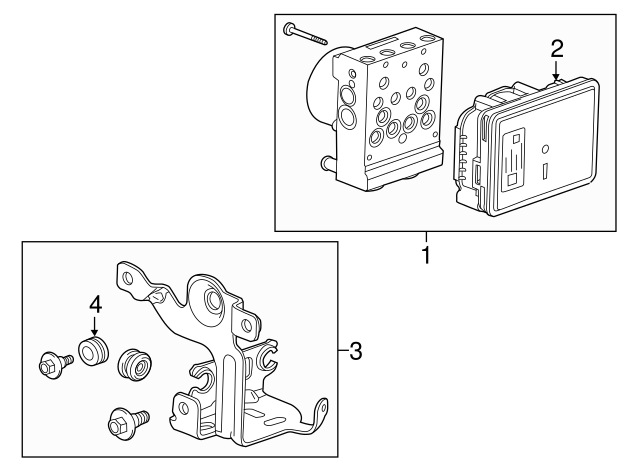 2
1
4
3