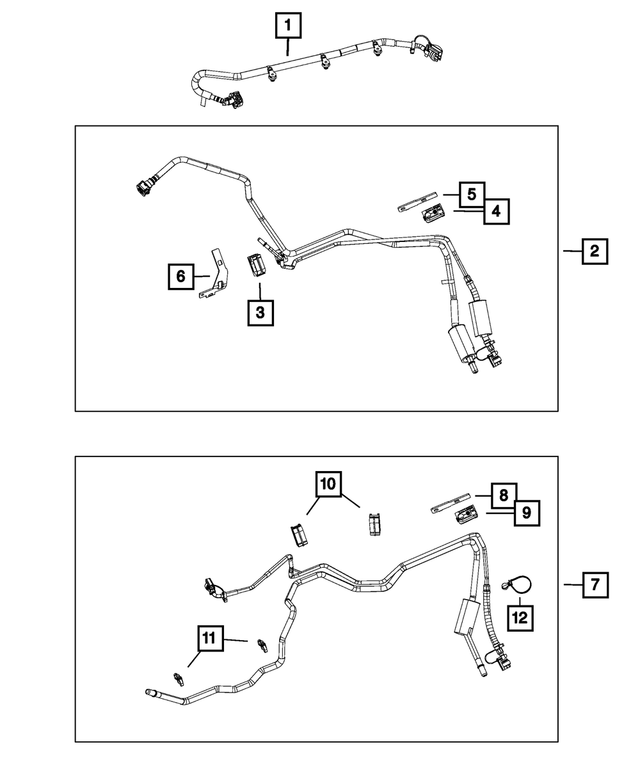 1
5
4
2
6
3
10
8
9
7
12
11