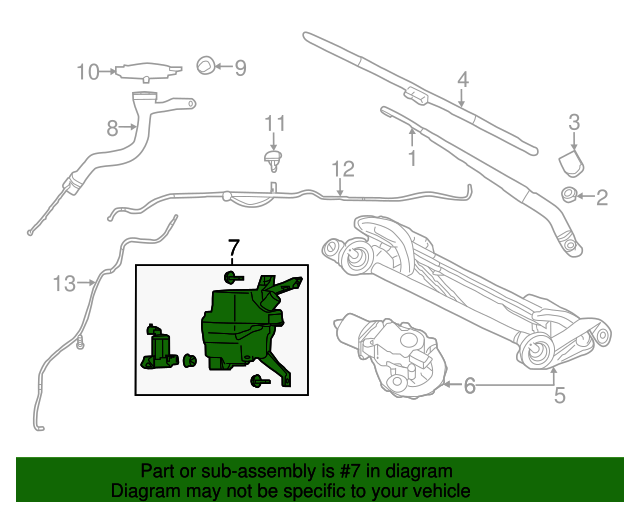 10
9
4
8
11
3
1
12
2
7
13
6
5
Part or sub-assembly is #7 in diagram
Diagram may not be specific to your vehicle