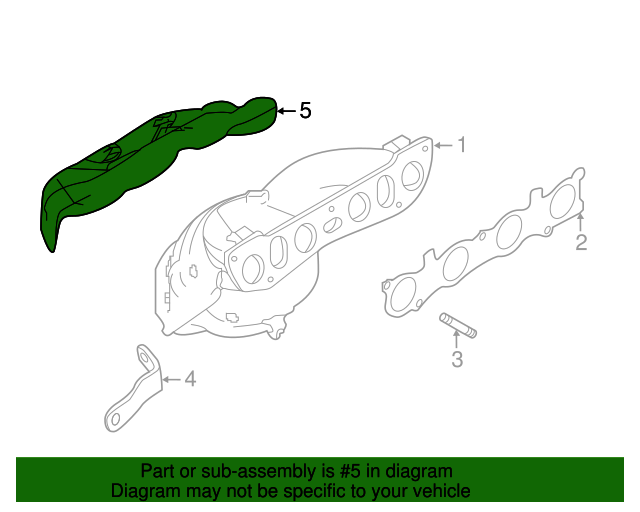 5
1
2
3
4
Part or sub-assembly is #5 in diagram
Diagram may not be specific to your vehicle