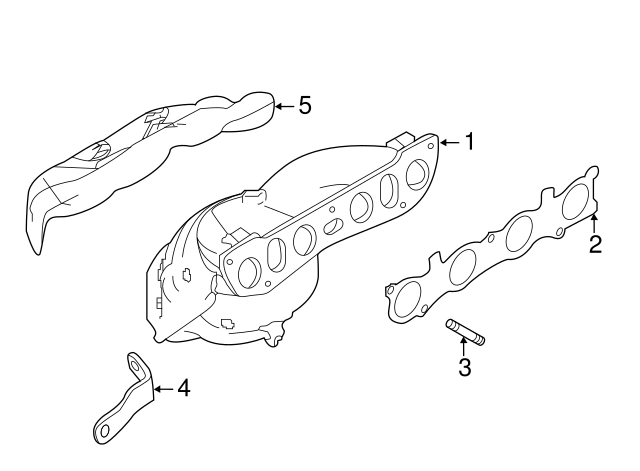 5
1
2
3
4