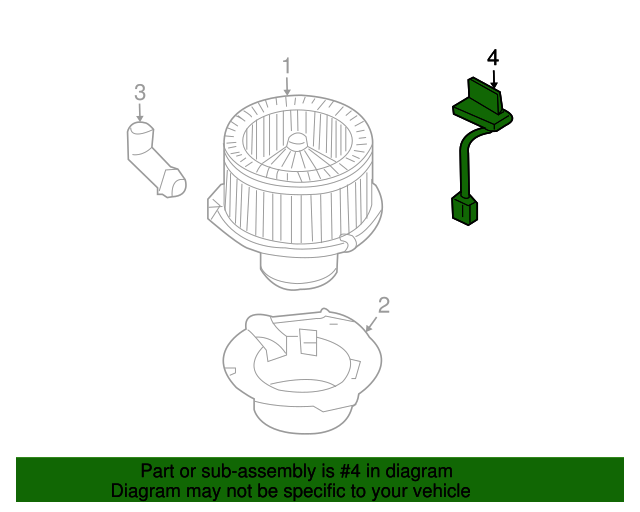 3

1

4

2

Part or sub-assembly is #4 in diagram
Diagram may not be specific to your vehicle