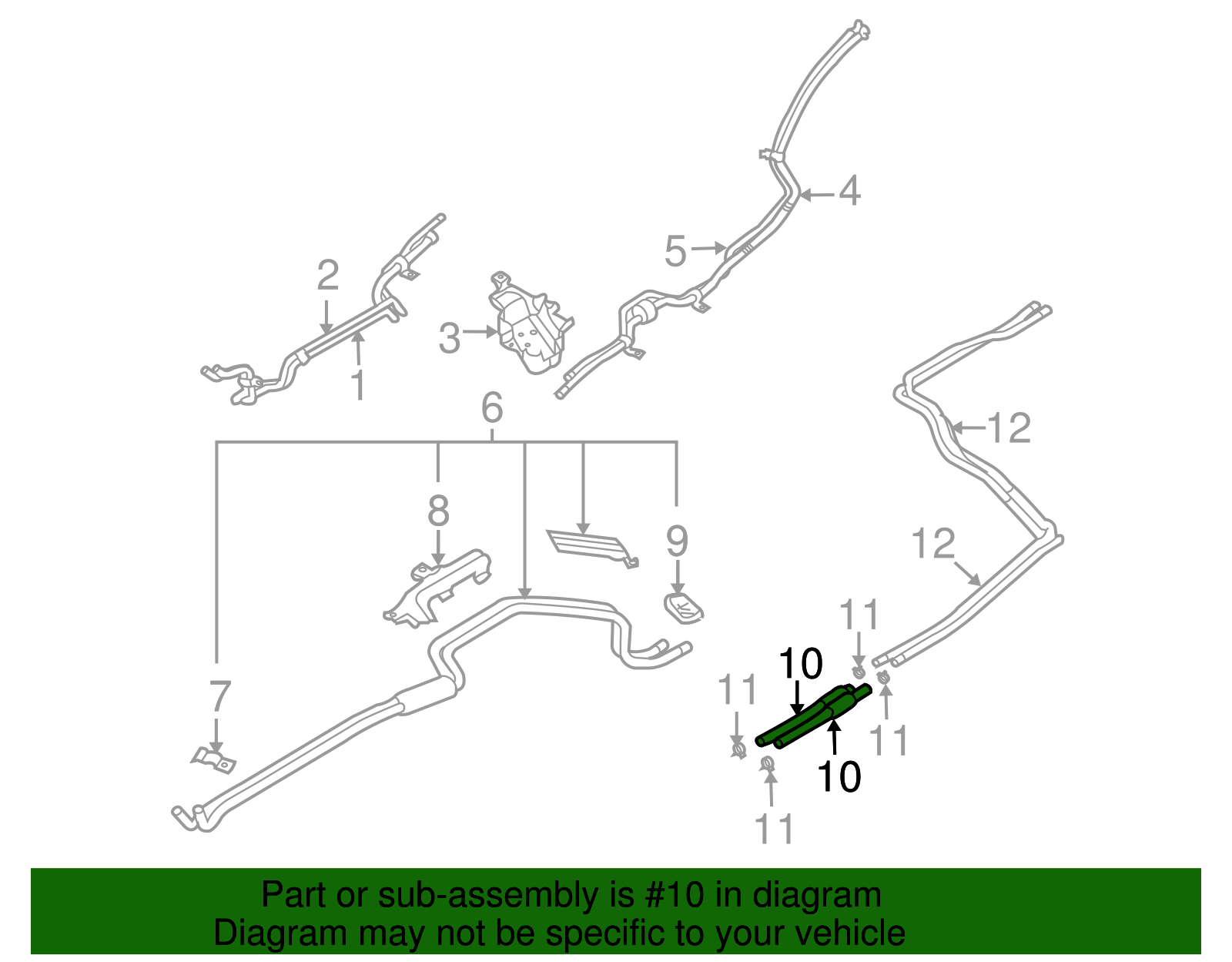 4
5
2
3
1
6
12
8
9
12
11
10
11
11
7
10
11

Part or sub-assembly is #10 in diagram
Diagram may not be specific to your vehicle