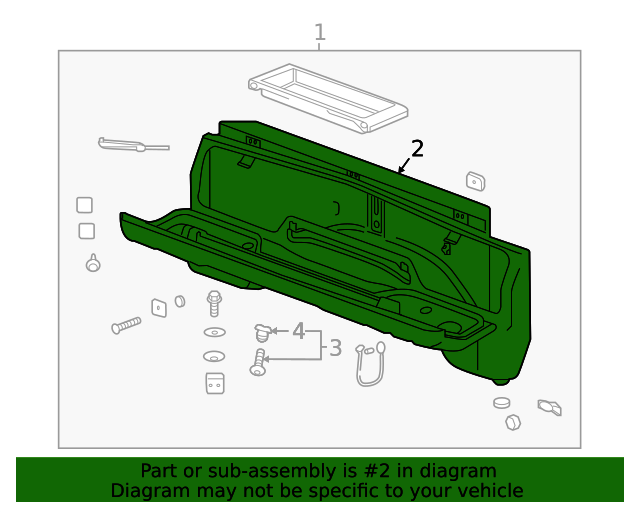 1
2
4
3
Part or sub-assembly is #2 in diagram
Diagram may not be specific to your vehicle