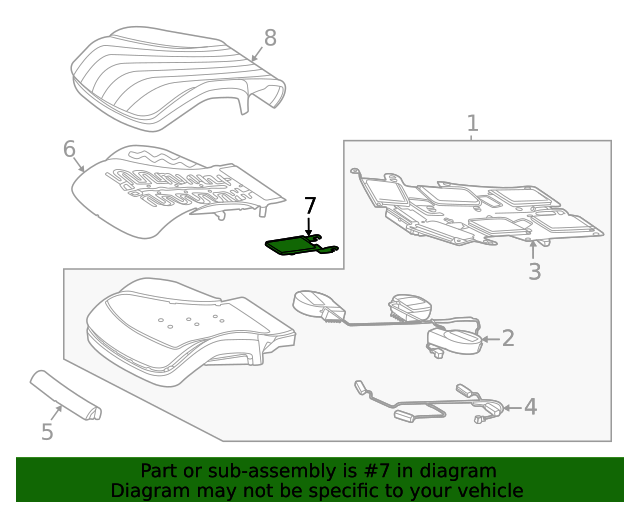 8
1
6
7
3
2
4
5
Part or sub-assembly is #7 in diagram
Diagram may not be specific to your vehicle