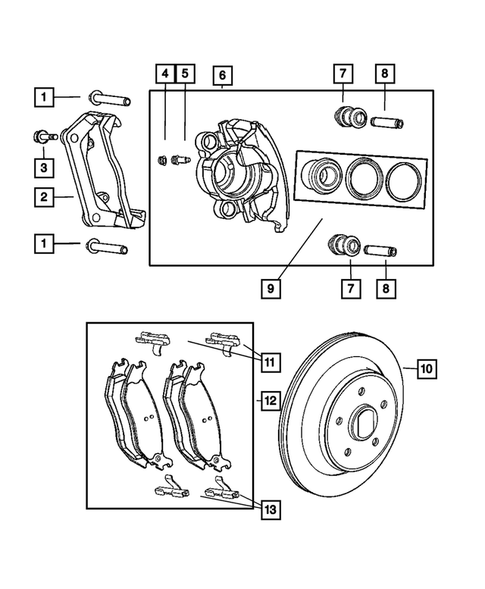 1
3
2
1
4
5
6
7
8
9
7
8
11
12
10
13