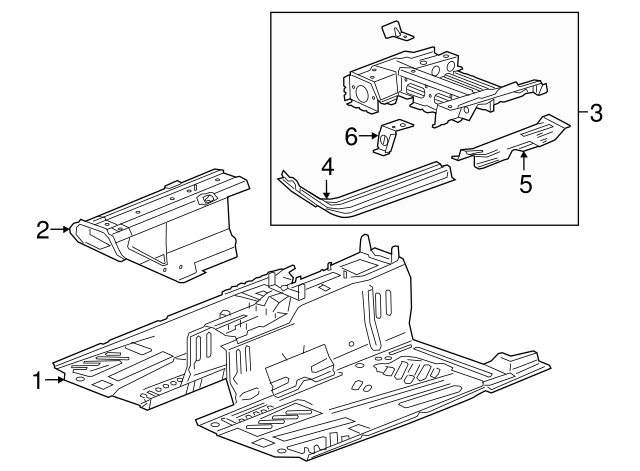 3
6
4
5
2
1