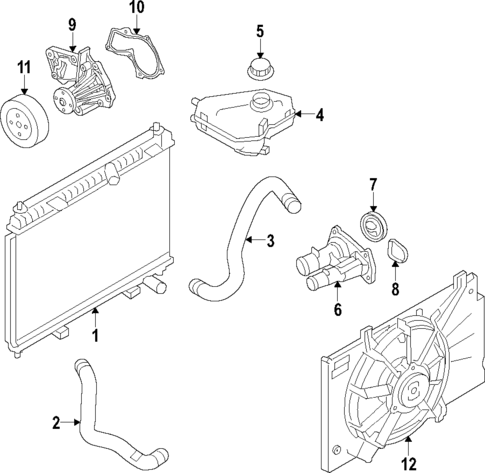 10
9
5
11
4
7
3
8
6
1
2
12