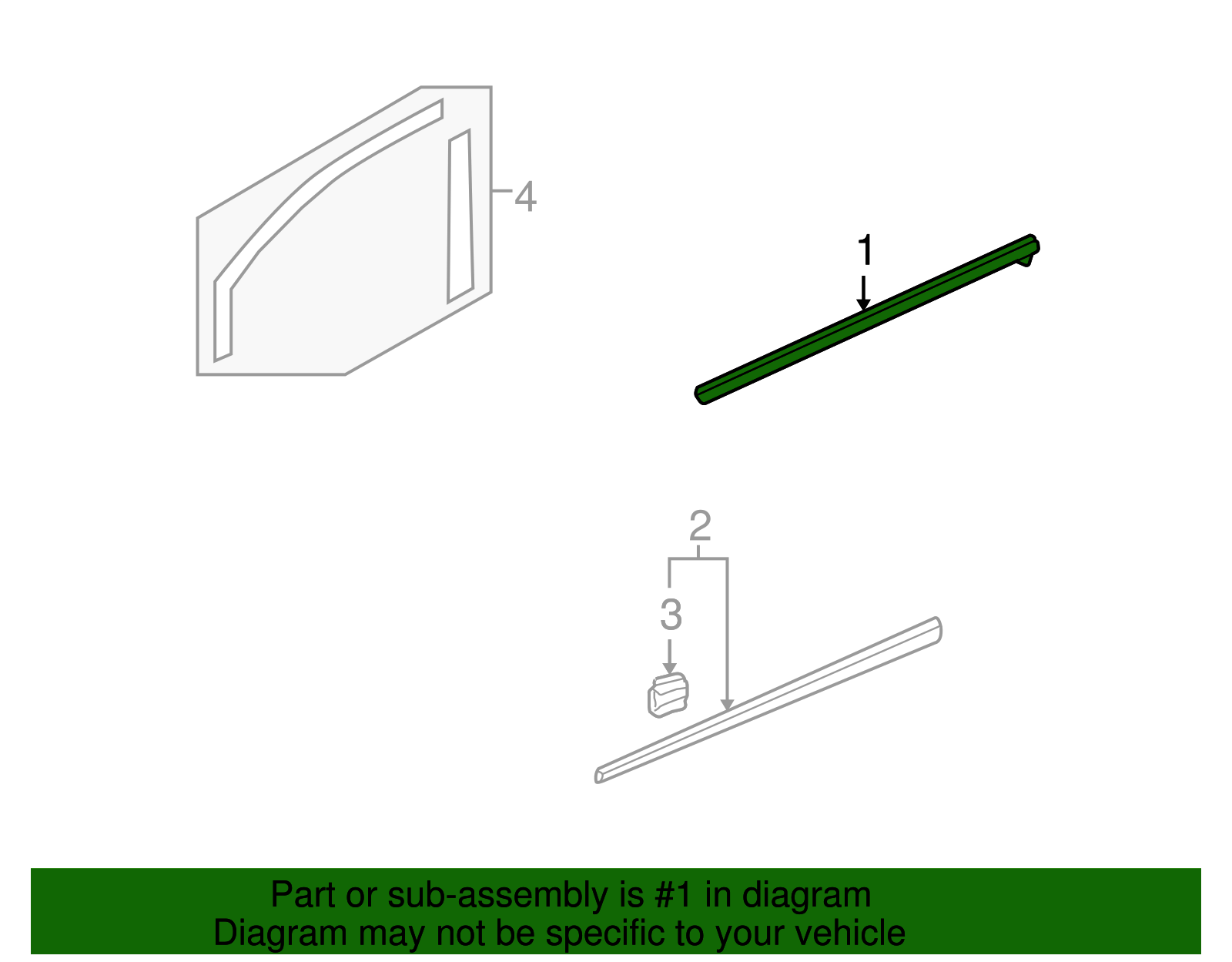 4

1

2

3

Part or sub-assembly is #1 in diagram
Diagram may not be specific to your vehicle